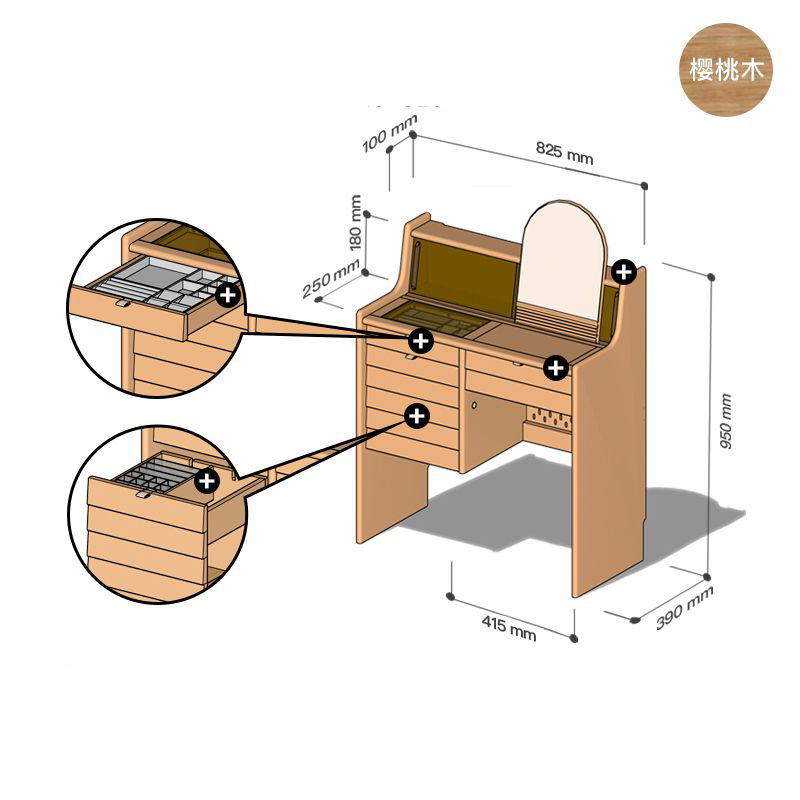 樱桃木

100 mm
825 mm
180 mm
250 mm
950 mm
415 mm
390 mm