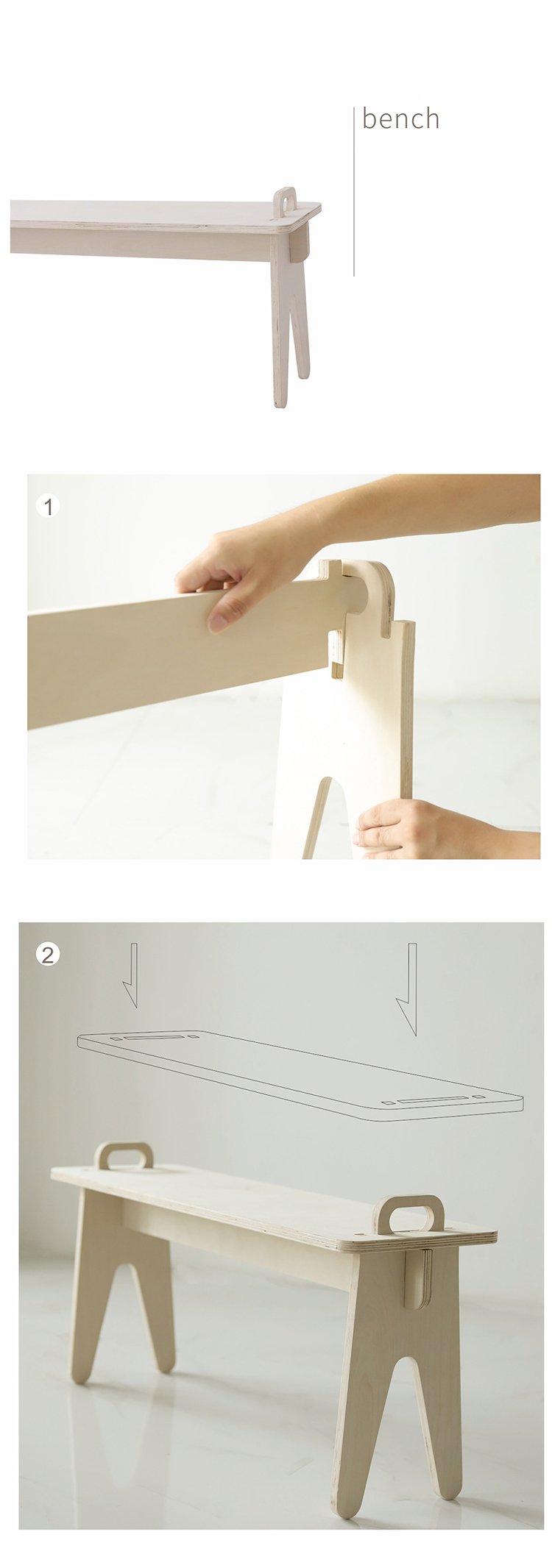 bench

1

2